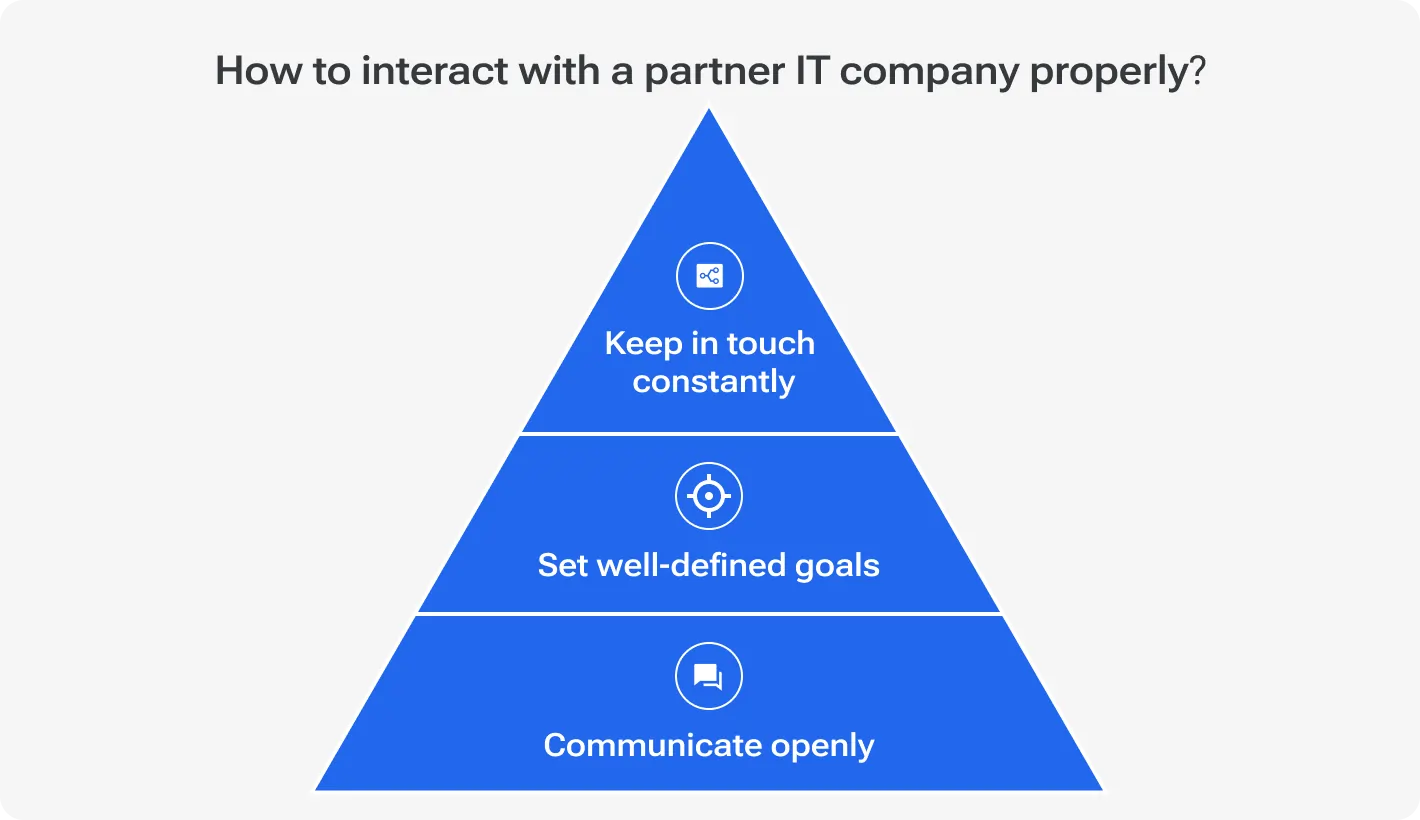 How to interact with a partner IT company properly?

Keep in touch constantly

Set well-defined goals

Communicate openly