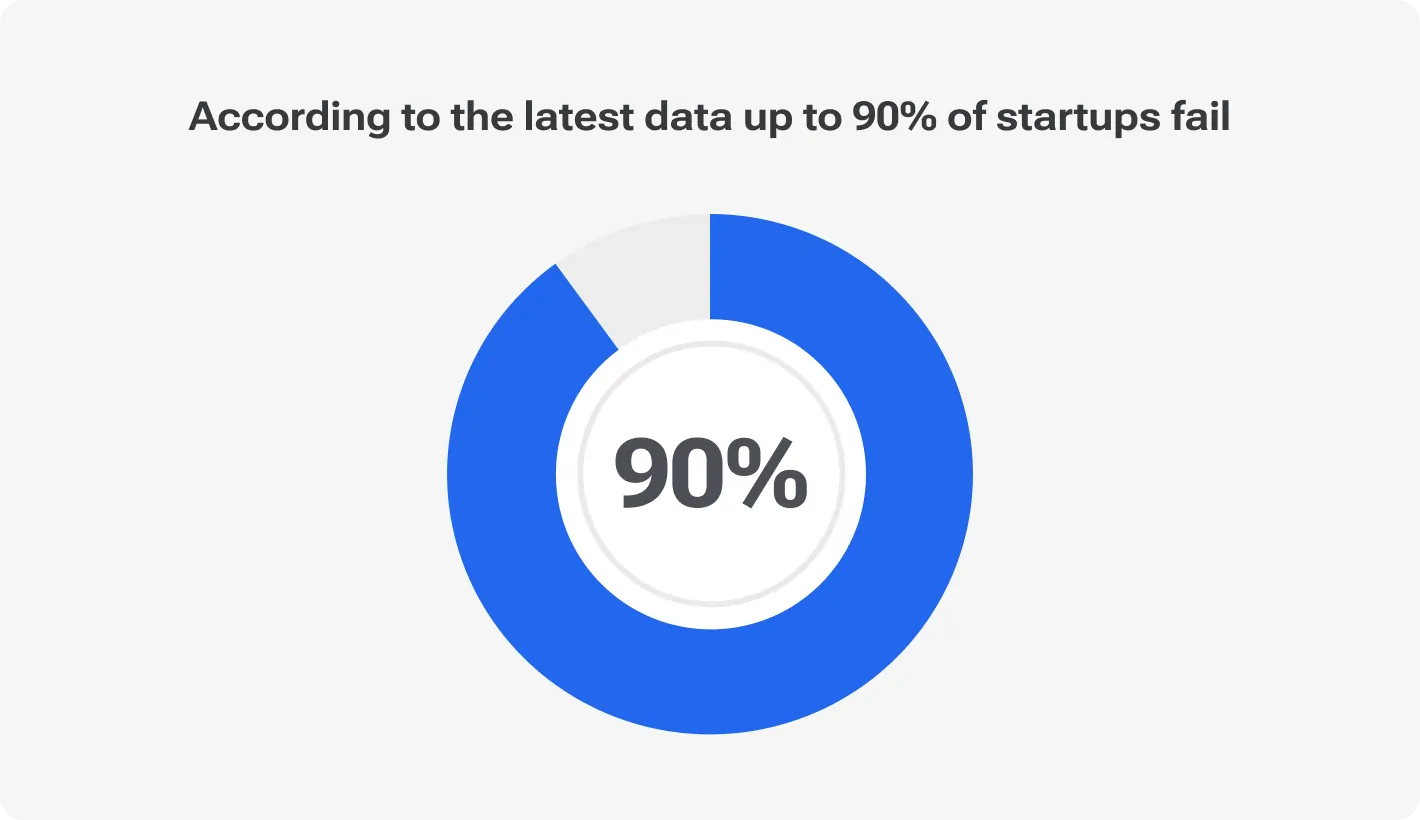 According to the latest data up to 90% of startups fail

90%