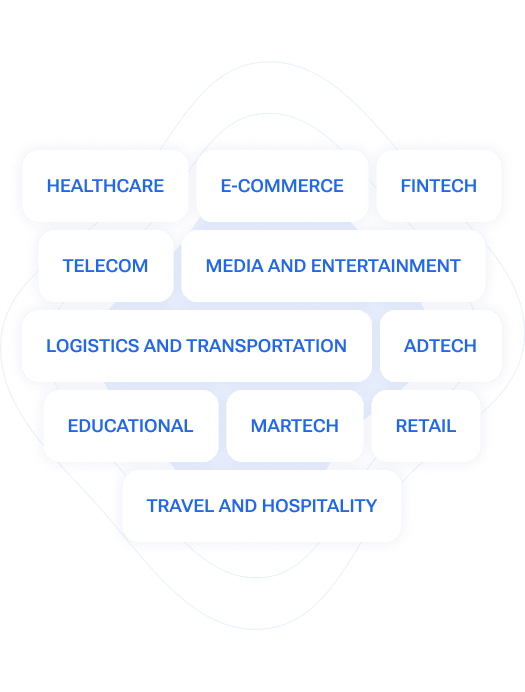 HEALTHCARE
E-COMMERCE
FINTECH
TELECOM
MEDIA AND ENTERTAINMENT
LOGISTICS AND TRANSPORTATION
ADTECH
EDUCATIONAL
MARTECH
RETAIL
TRAVEL AND HOSPITALITY